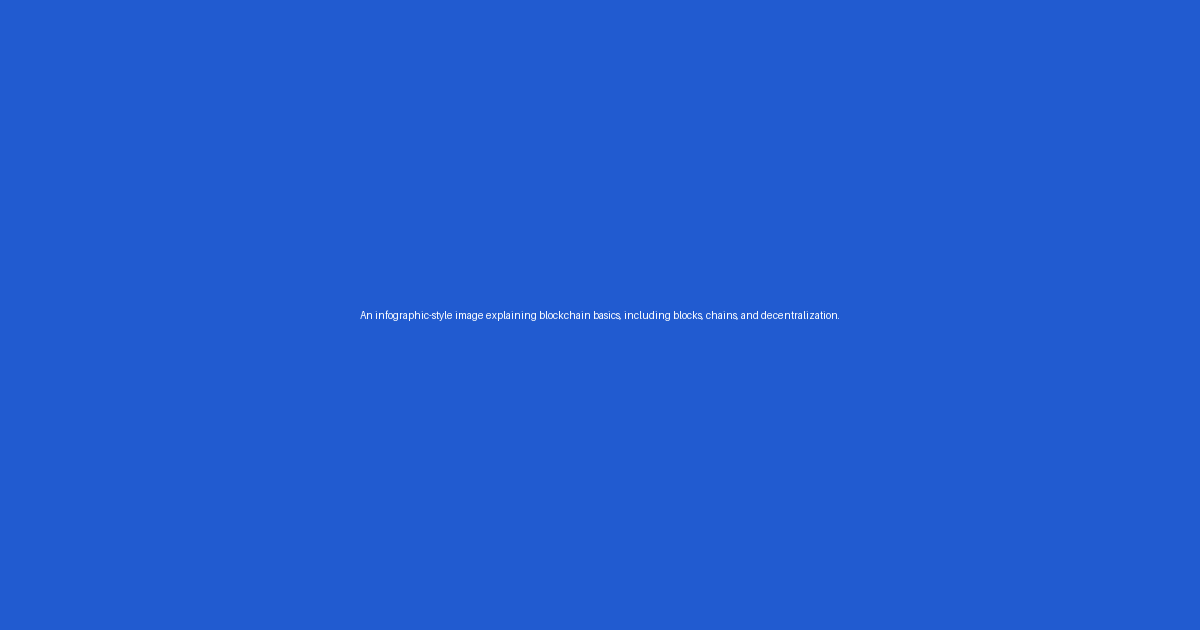 An infographic-style image explaining blockchain basics, including blocks, chains, and decentralization.